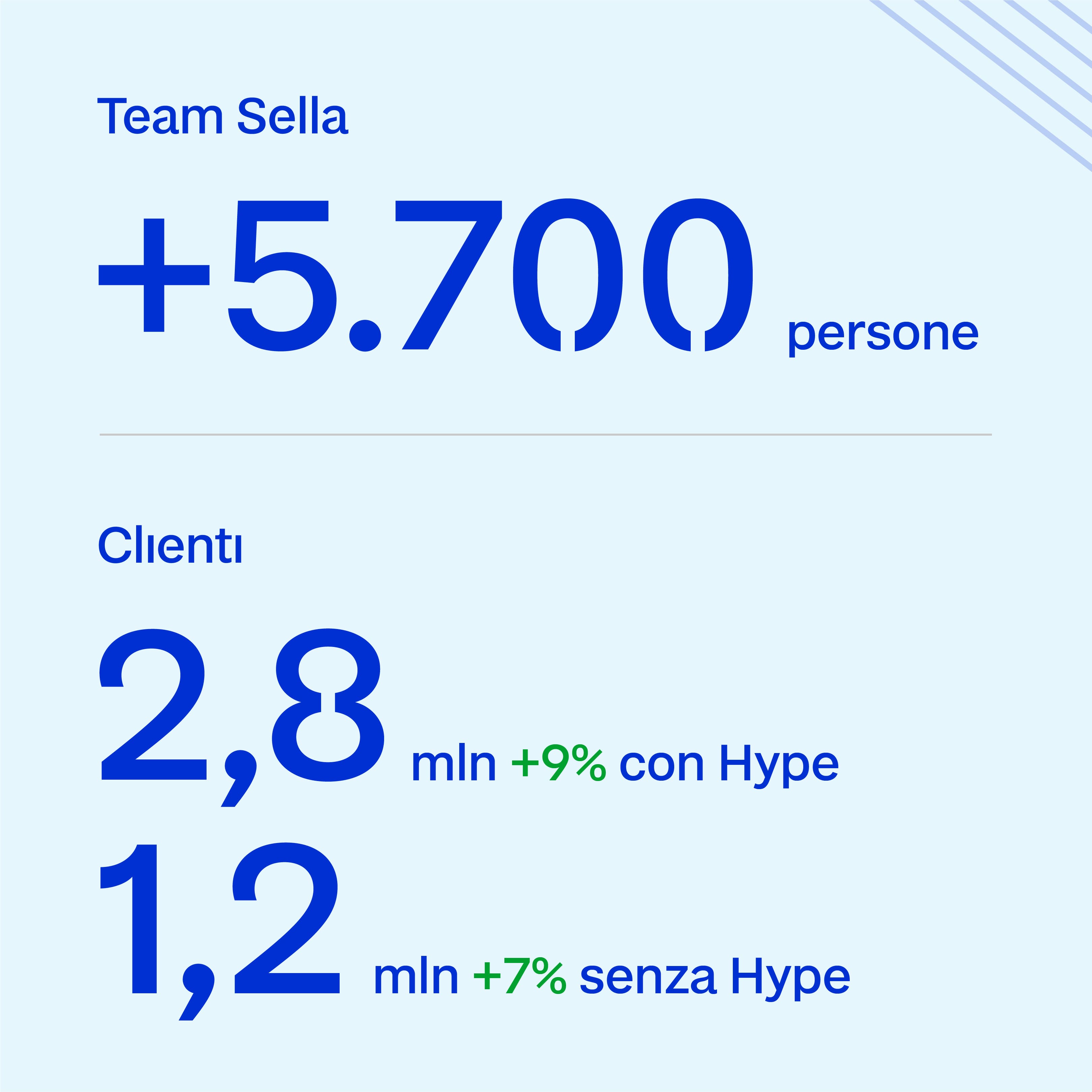 Team Sella

+5.700 persone

Clienti

2,8 mln +9% con Hype

1,2 mln +7% senza Hype